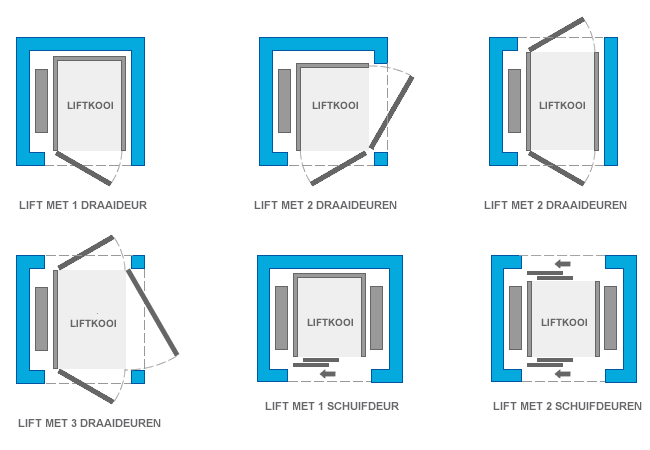 LIFTKOOI

LIFT MET 1 DRAAIDEUR

LIFTKOOI

LIFT MET 2 DRAAIDEUREN

LIFTKOOI

LIFT MET 2 DRAAIDEUREN

LIFTKOOI

LIFT MET 3 DRAAIDEUREN

LIFTKOOI

LIFT MET 1 SCHUIFDEUR

LIFTKOOI

LIFT MET 2 SCHUIFDEUREN